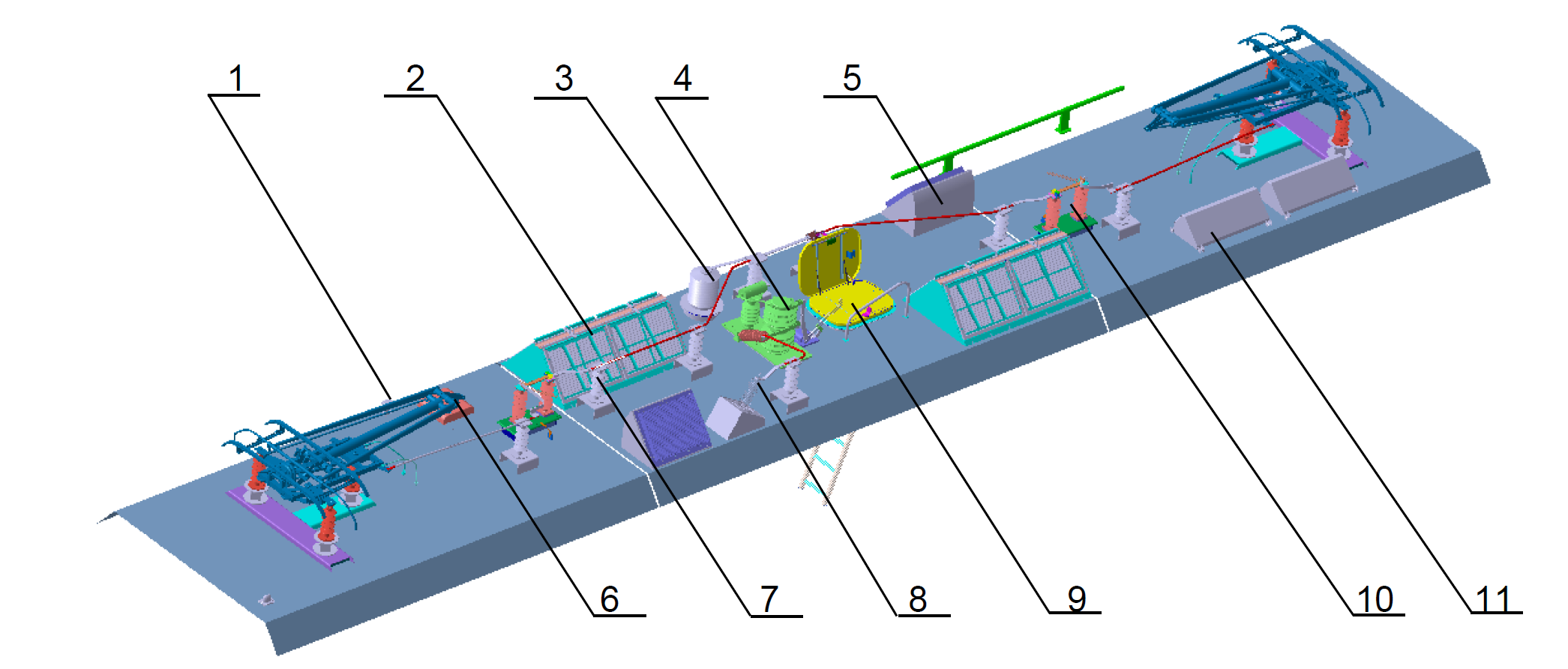 1
2
3
4
5
6
7
8
9
10
11